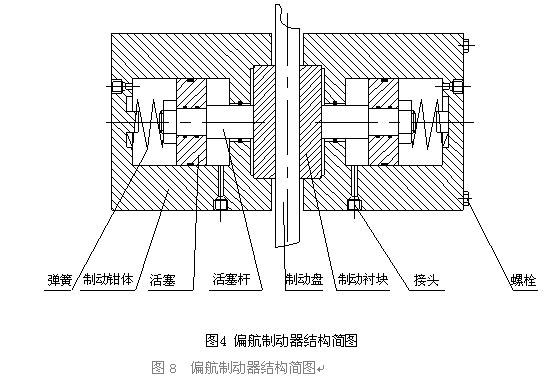 弹簧 制动钳体 活塞 活塞杆 制动盘 制动衬块 接头 螺栓

图4 偏航制动器结构简图

图 8 偏航制动器结构简图