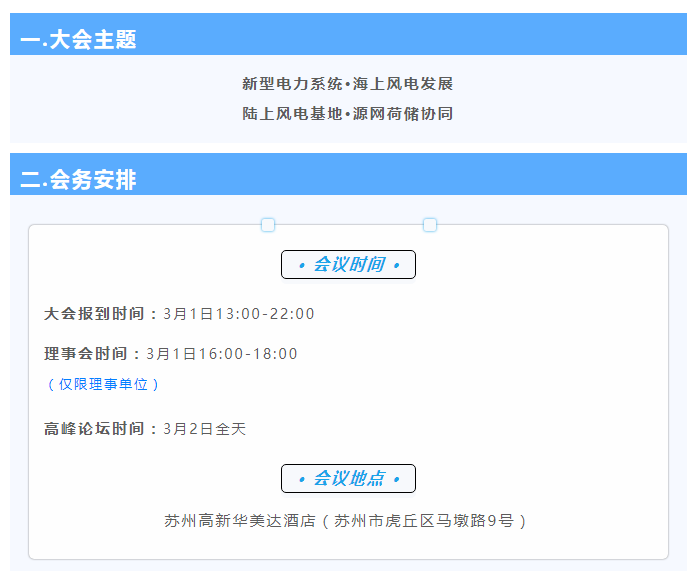 一.大会主题

新型电力系统•海上风电发展
陆上风电基地•源网荷储协同

二.会务安排

• 会议时间 •

大会报到时间：3月1日13:00-22:00

理事会时间：3月1日16:00-18:00
（仅限理事单位）

高峰论坛时间：3月2日全天

• 会议地点 •

苏州高新华美达酒店（苏州市虎丘区马墩路9号）